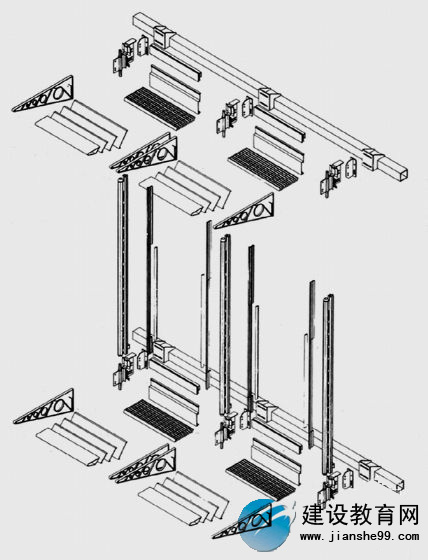 建设教育网
www.jianshe99.com