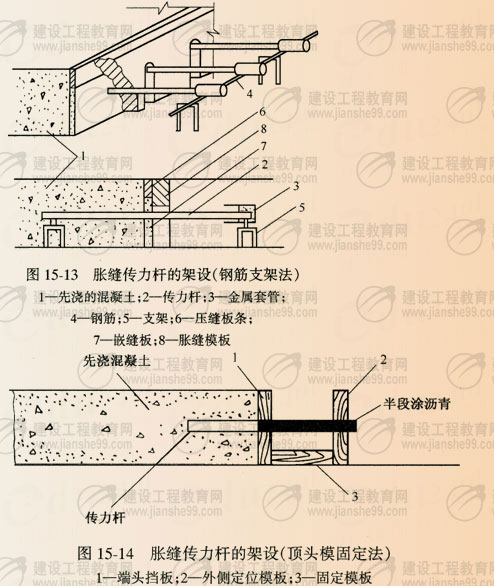 建设工程教育网
www.jianshe99.com

4
6
8
7
1
2
3
5

图 15-13 胀缝传力杆的架设(钢筋支架法)

1—先浇的混凝土;2—传力杆;3—金属套管;
4—钢筋;5—支架;6—压缝板条;
7—嵌缝板;8—胀缝模板

先浇混凝土
1
2
半段涂沥青
3
传力杆

图 15-14 胀缝传力杆的架设(顶头模固定法)

1—端头挡板;2—外侧定位模板;3—固定模板